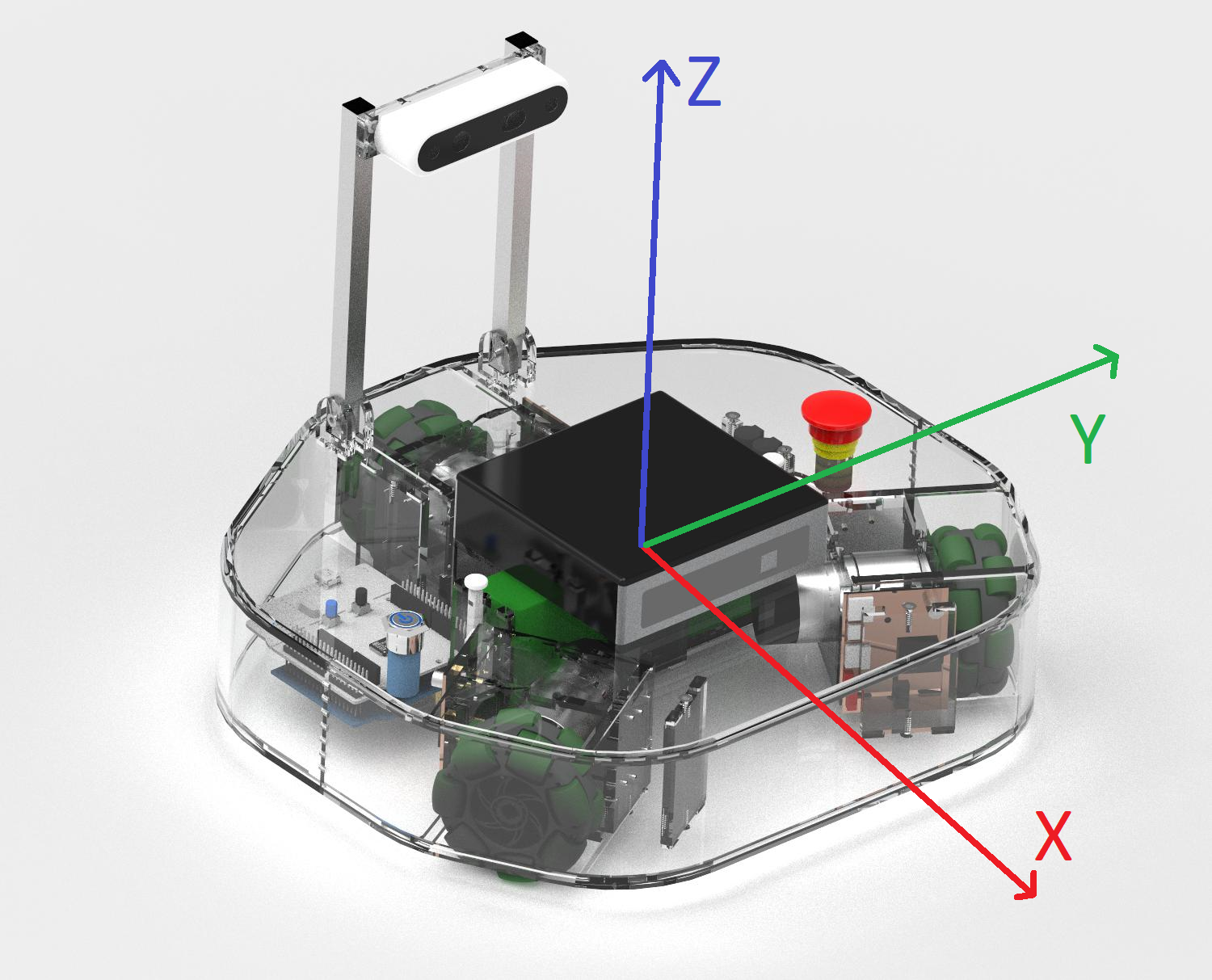 Z
Y
X